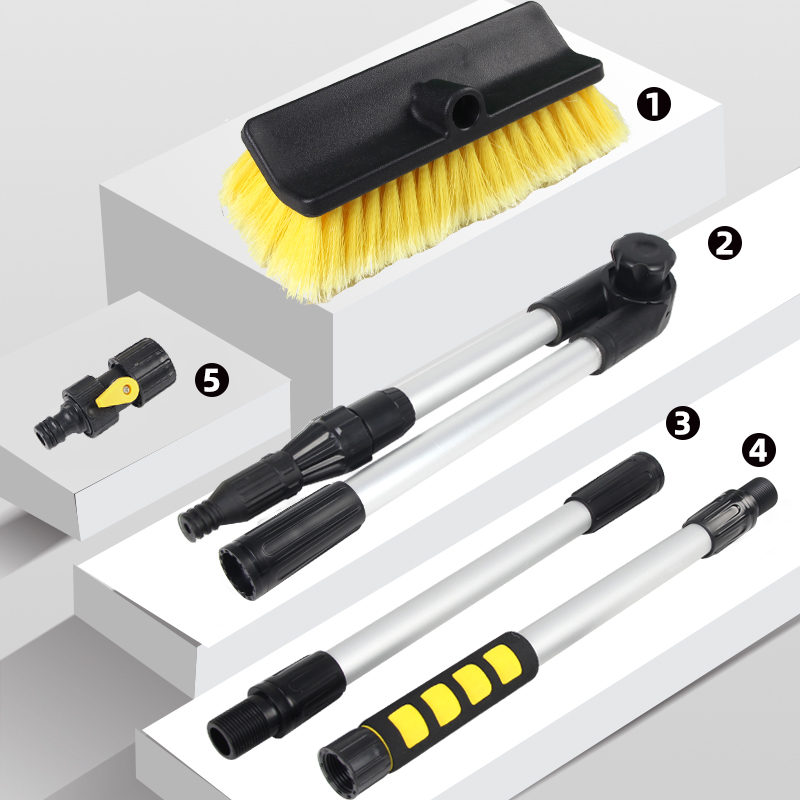 1
2
5
3
4